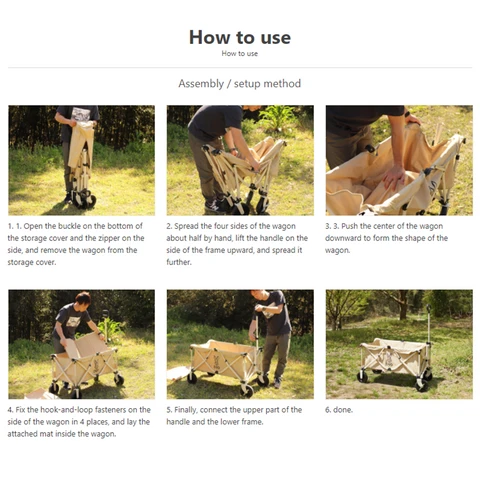 How to use

How to use

Assembly / setup method

1. 1. Open the buckle on the bottom of the storage cover and the zipper on the side, and remove the wagon from the storage cover.

2. Spread the four sides of the wagon about half by hand, lift the handle on the side of the frame upward, and spread it further.

3. 3. Push the center of the wagon downward to form the shape of the wagon.

4. Fix the hook-and-loop fasteners on the side of the wagon in 4 places, and lay the attached mat inside the wagon.

5. Finally, connect the upper part of the handle and the lower frame.

6. done.